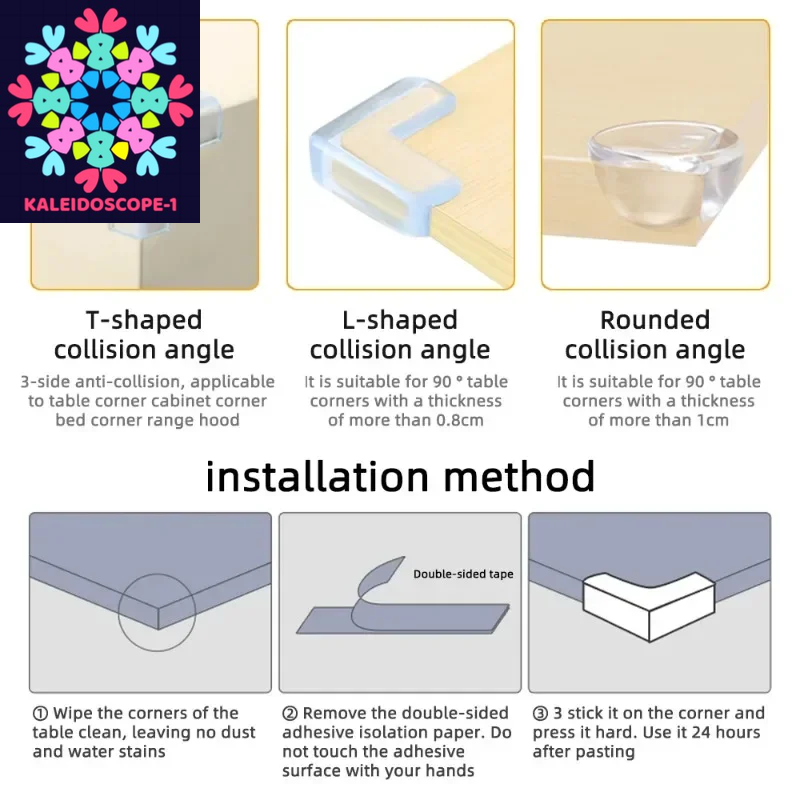 KALEIDOSCOPE-1

T-shaped collision angle
3-side anti-collision, applicable to table corner cabinet corner bed corner range hood

L-shaped collision angle
It is suitable for 90 ° table corners with a thickness of more than 0.8cm

Rounded collision angle
It is suitable for 90 ° table corners with a thickness of more than 1cm

installation method

Double-sided tape

① Wipe the corners of the table clean, leaving no dust and water stains

② Remove the double-sided adhesive isolation paper. Do not touch the adhesive surface with your hands

③ 3 stick it on the corner and press it hard. Use it 24 hours after pasting