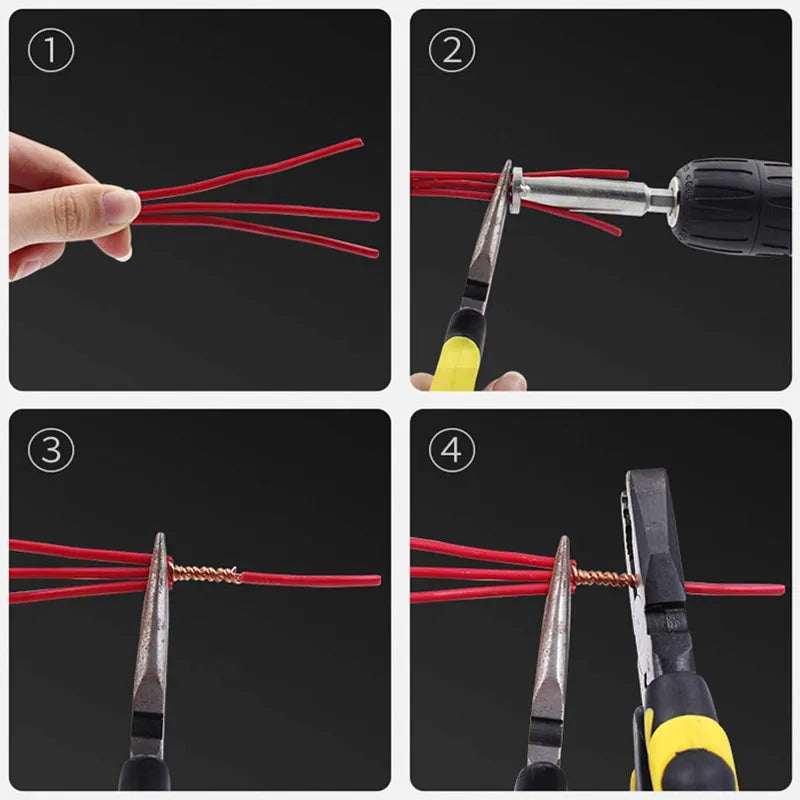 ①
②
③
④