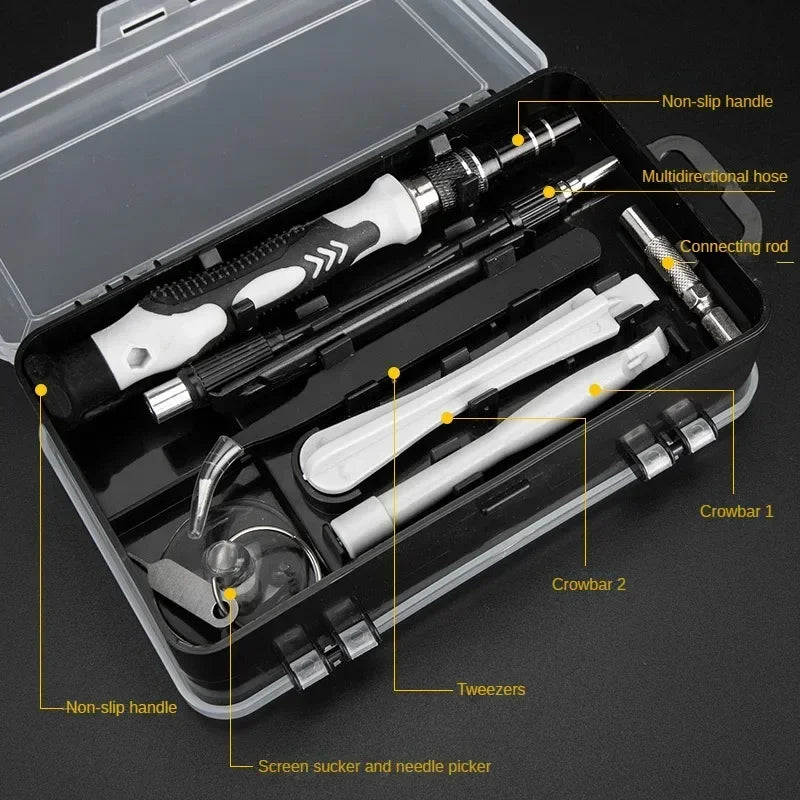 Non-slip handle

Multidirectional hose

Connecting rod

Crowbar 1

Crowbar 2

Tweezers

Non-slip handle

Screen sucker and needle picker